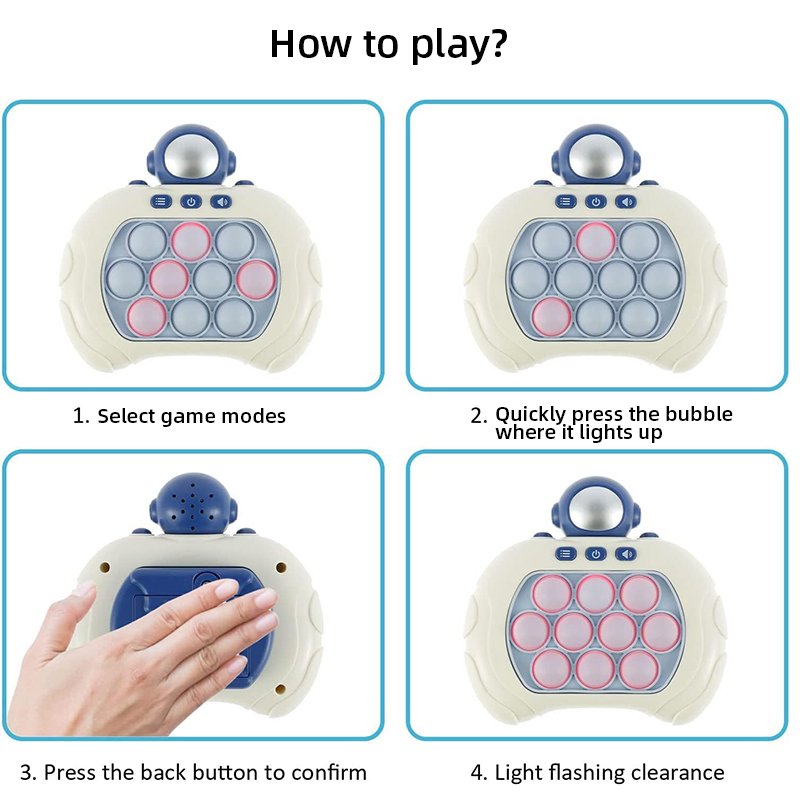 How to play?

1. Select game modes

2. Quickly press the bubble where it lights up

3. Press the back button to confirm

4. Light flashing clearance