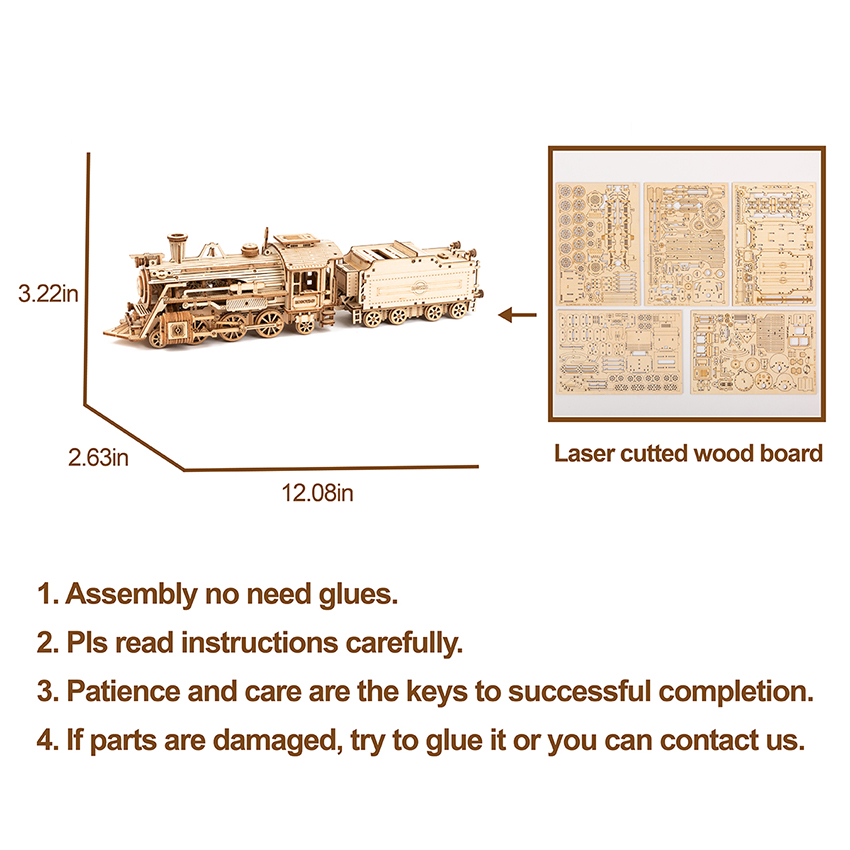 3.22in

2.63in

12.08in

Laser cutted wood board

1. Assembly no need glues.

2. Pls read instructions carefully.

3. Patience and care are the keys to successful completion.

4. If parts are damaged, try to glue it or you can contact us.