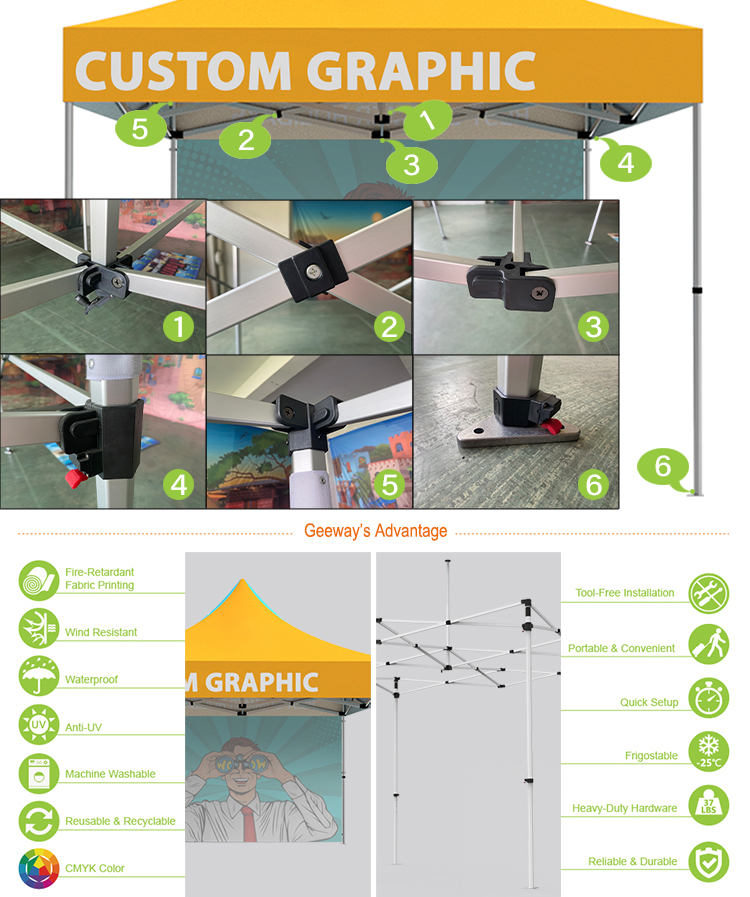 CUSTOM GRAPHIC

5 2 1 3 4

1 2 3

4 5 6

6

Geeway's Advantage

Fire-Retardant Fabric Printing

Wind Resistant

Waterproof

UV

Anti-UV

Machine Washable

Reusable & Recyclable

CMYK Color

M GRAPHIC

Tool-Free Installation

Portable & Convenient

Quick Setup

Frigostable

-25℃

Heavy-Duty Hardware

37 LBS

Reliable & Durable