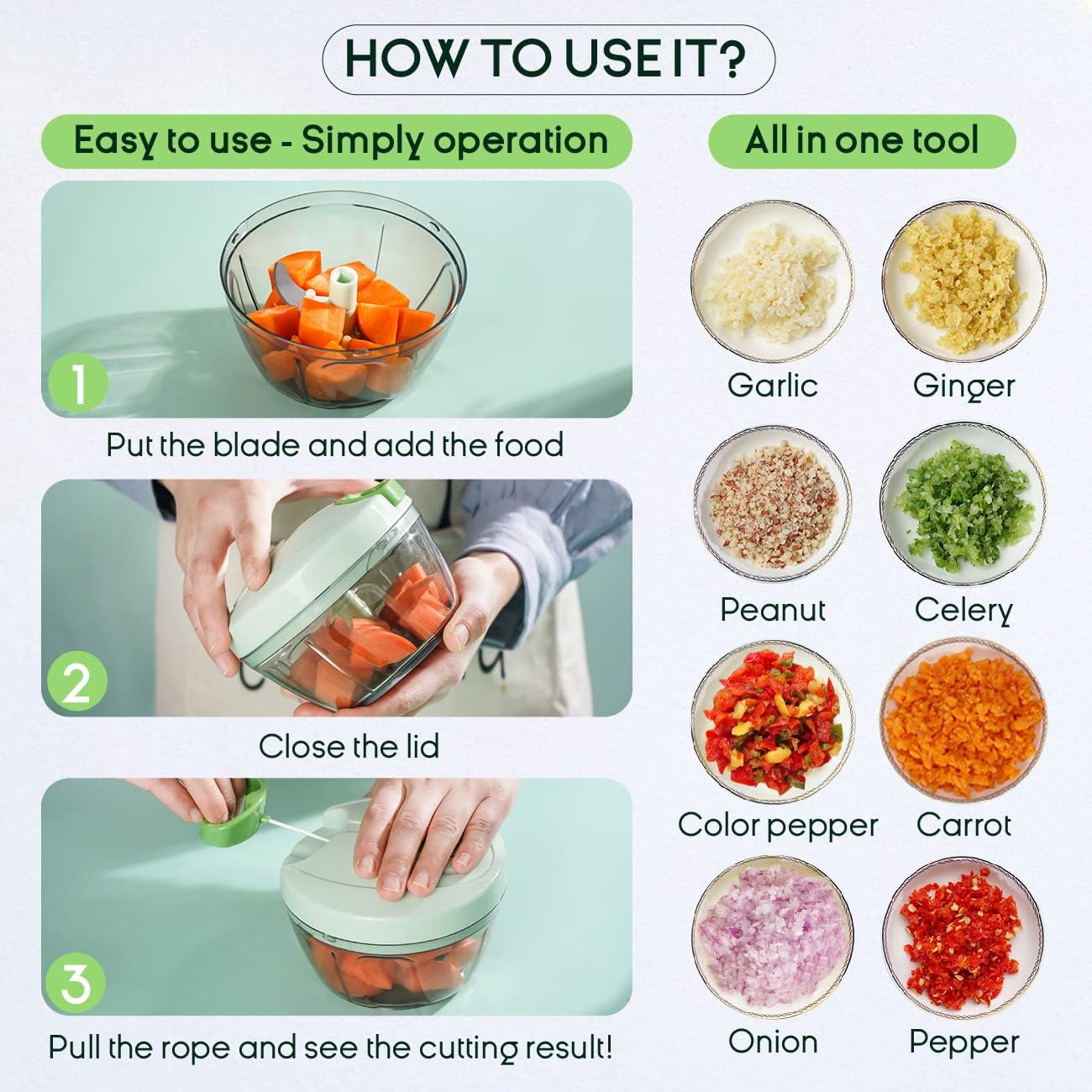 HOW TO USE IT?

Easy to use - Simply operation

1

Put the blade and add the food

2

Close the lid

3

Pull the rope and see the cutting result!

All in one tool

Garlic

Ginger

Peanut

Celery

Color pepper

Carrot

Onion

Pepper