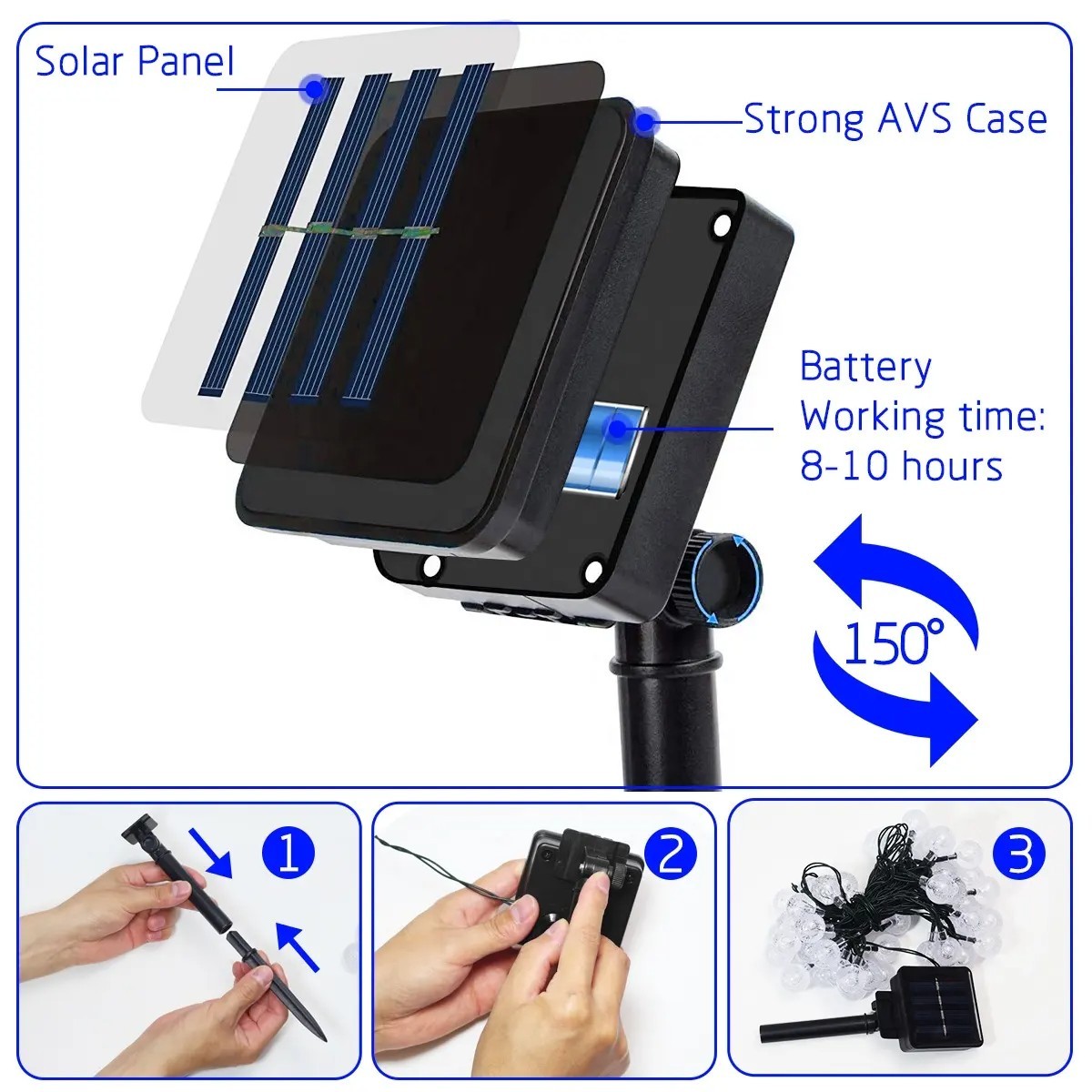 Solar Panel

Strong AVS Case

Battery
Working time:
8-10 hours

150°

1

2

3