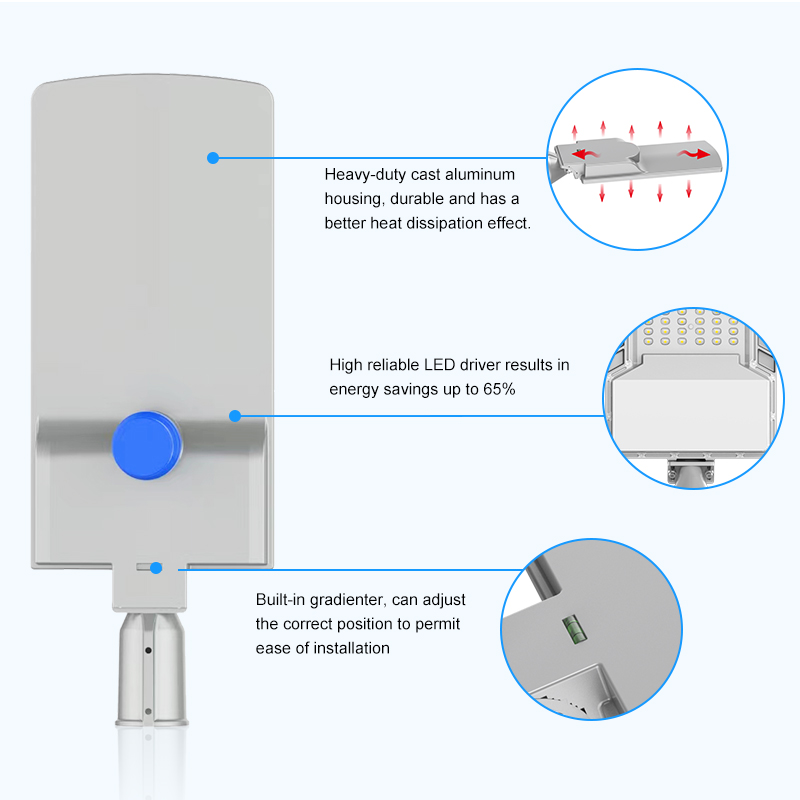 Heavy-duty cast aluminum housing, durable and has a better heat dissipation effect.

High reliable LED driver results in energy savings up to 65%

Built-in gradienter, can adjust the correct position to permit ease of installation