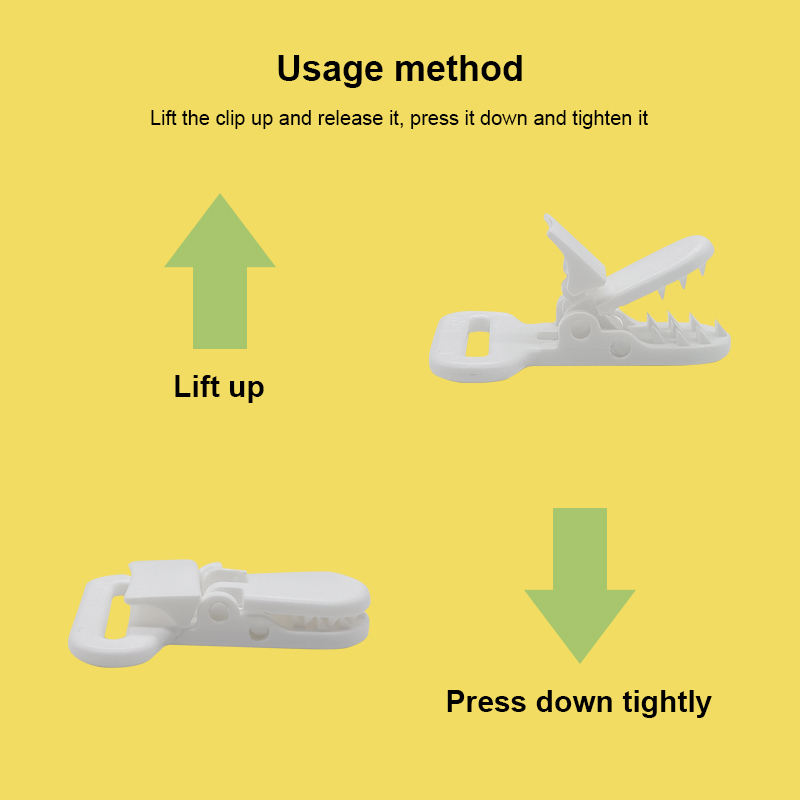 Usage method

Lift the clip up and release it, press it down and tighten it

Lift up

Press down tightly