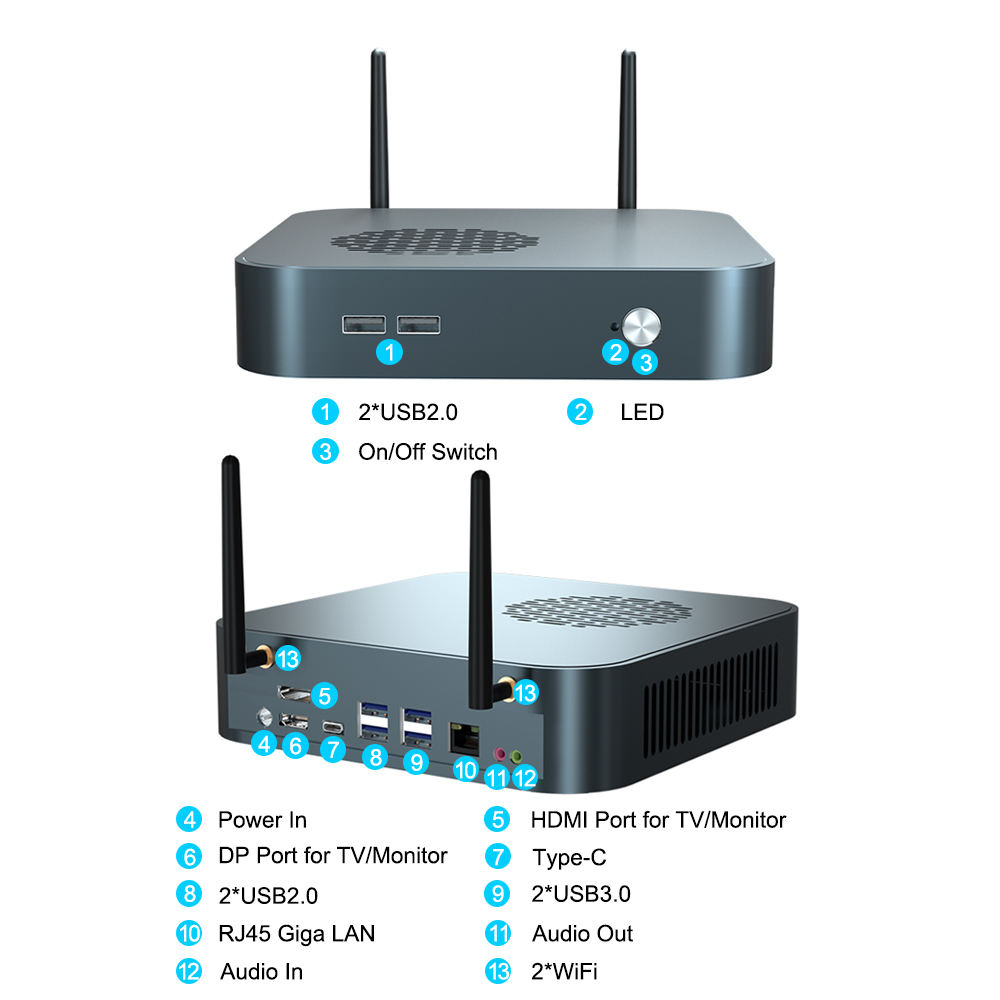 1
2
3

1 2*USB2.0
2 LED
3 On/Off Switch

13
5
13
4
6
7
8
9
10
11
12

4 Power In
5 HDMI Port for TV/Monitor
6 DP Port for TV/Monitor
7 Type-C
8 2*USB2.0
9 2*USB3.0
10 RJ45 Giga LAN
11 Audio Out
12 Audio In
13 2*WiFi